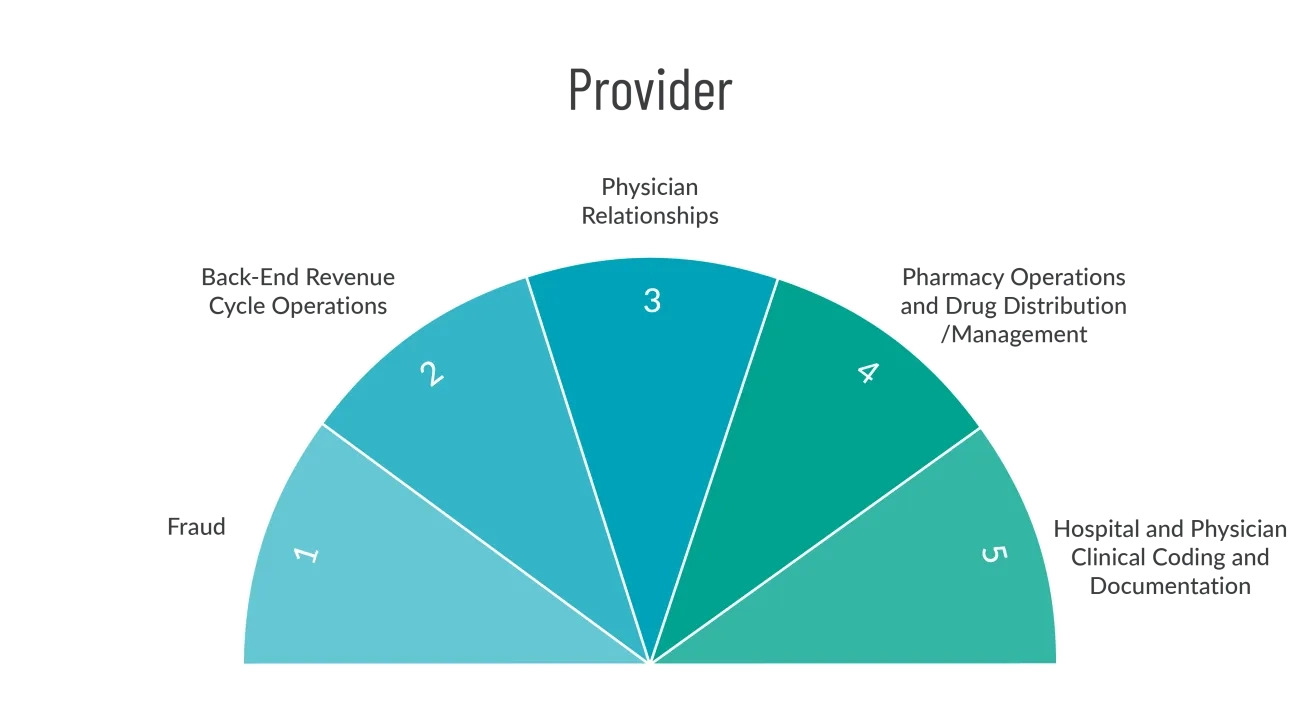 Provider

Fraud

1

Back-End Revenue Cycle Operations

2

Physician Relationships

3

Pharmacy Operations and Drug Distribution /Management

4

Hospital and Physician Clinical Coding and Documentation

5